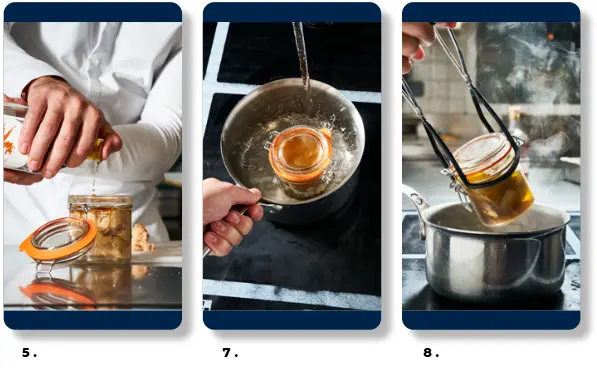 5.

7.

8.