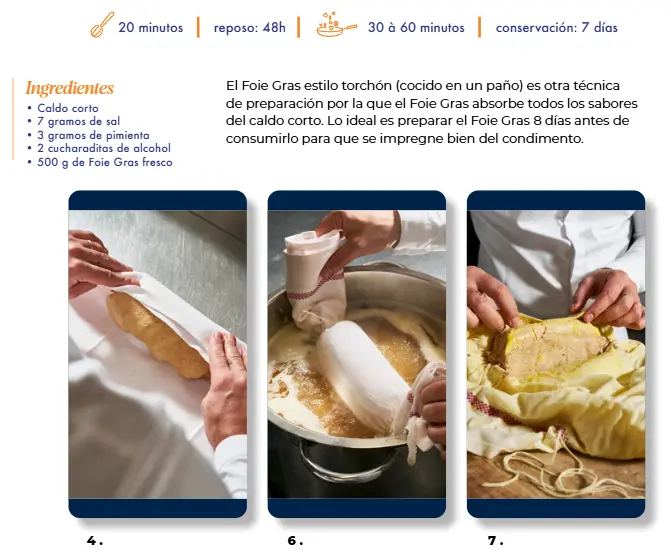 20 minutos | reposo: 48h | 30 à 60 minutos | conservación: 7 días

Ingredientes
• Caldo corto
• 7 gramos de sal
• 3 gramos de pimienta
• 2 cucharaditas de alcohol
• 500 g de Foie Gras fresco

El Foie Gras estilo torchón (cocido en un paño) es otra técnica de preparación por la que el Foie Gras absorbe todos los sabores del caldo corto. Lo ideal es preparar el Foie Gras 8 días antes de consumirlo para que se impregne bien del condimento.

4.

6.

7.