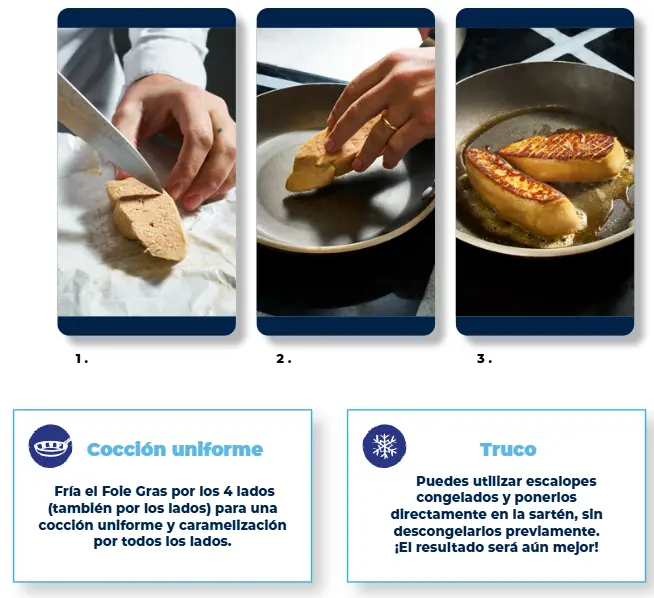 1.

2.

3.

Cocción uniforme

Fría el Foie Gras por los 4 lados (también por los lados) para una cocción uniforme y caramelización por todos los lados.

Truco

Puedes utilizar escalopes congelados y ponerlos directamente en la sartén, sin descongelarlos previamente. ¡El resultado será aún mejor!